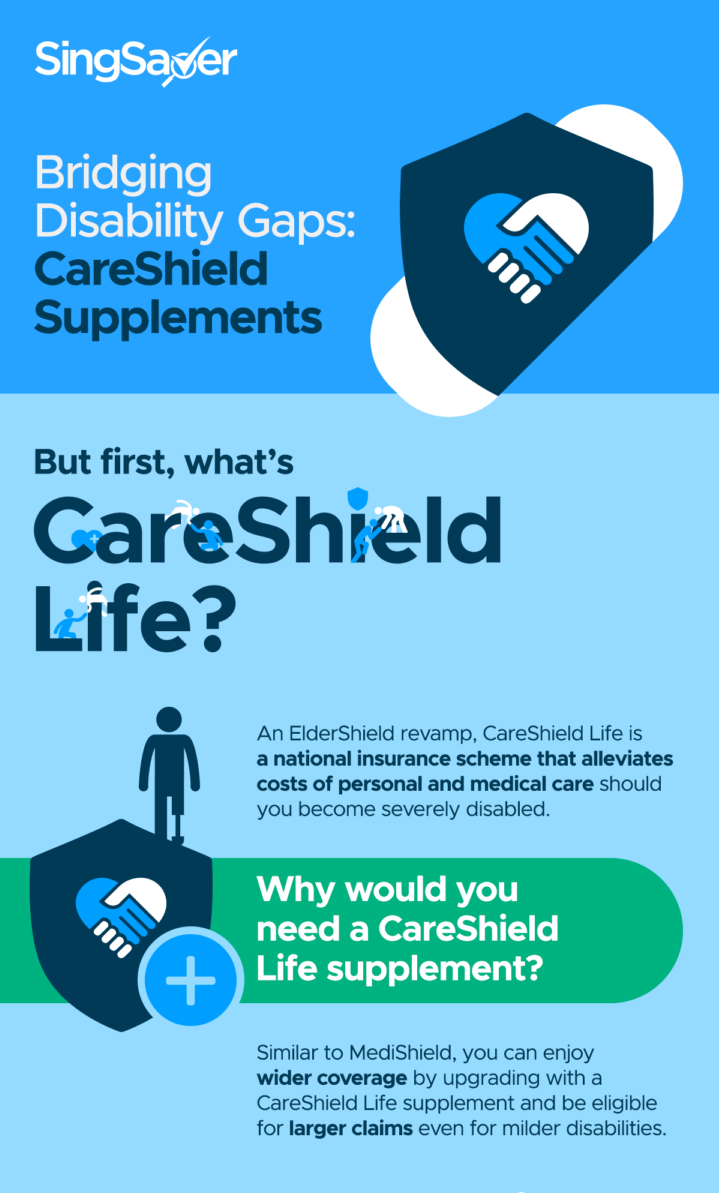 SingSaver

Bridging Disability Gaps: CareShield Supplements

But first, what's CareShield Life?

An ElderShield revamp, CareShield Life is a national insurance scheme that alleviates costs of personal and medical care should you become severely disabled.

Why would you need a CareShield Life supplement?

Similar to MediShield, you can enjoy wider coverage by upgrading with a CareShield Life supplement and be eligible for larger claims even for milder disabilities.