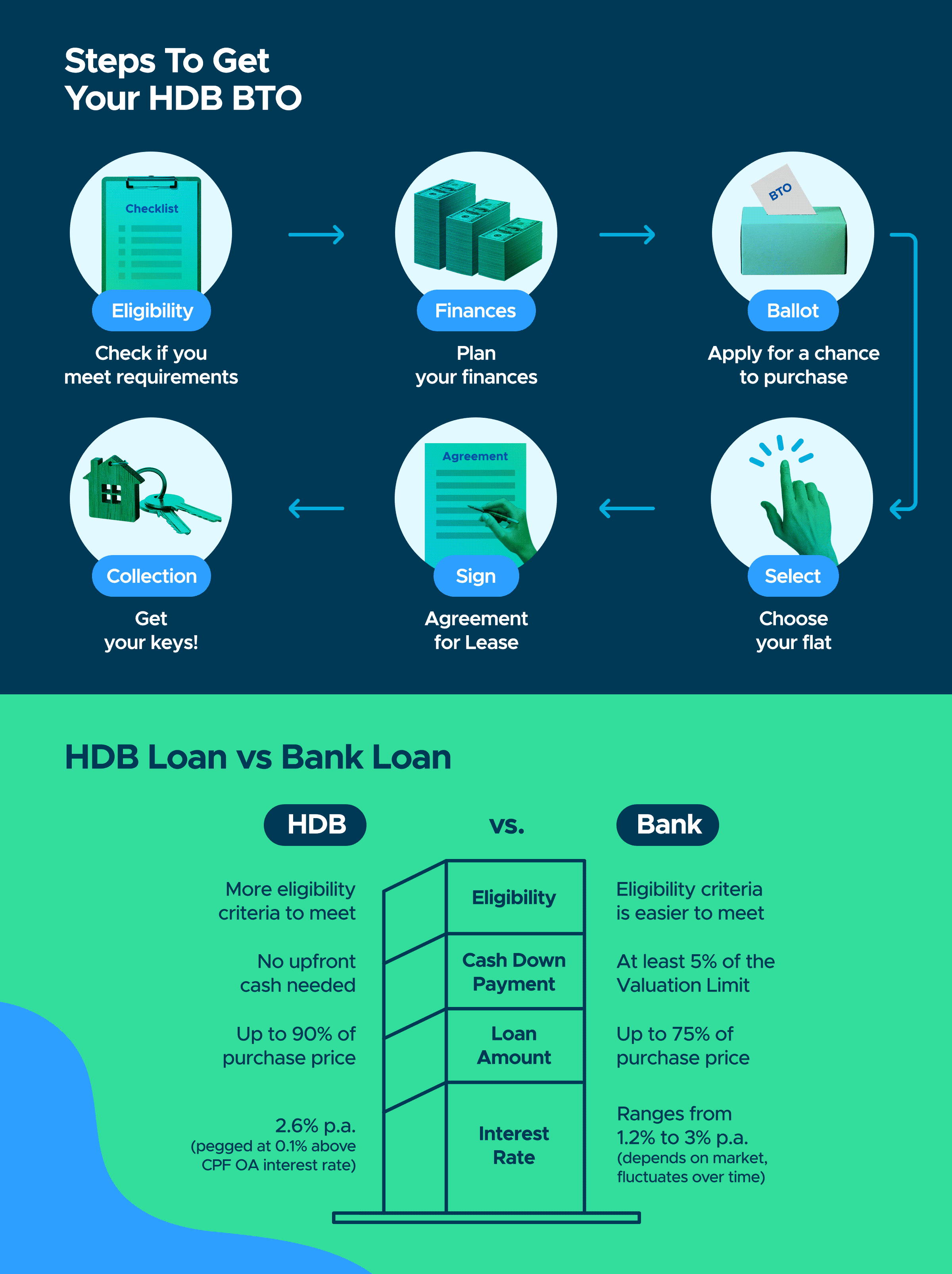 Steps To Get Your HDB BTO

Checklist

Eligibility

Check if you meet requirements

Finances

Plan your finances

BTO

Ballot

Apply for a chance to purchase

Select

Choose your flat

Agreement

Sign

Agreement for Lease

Collection

Get your keys!

HDB Loan vs Bank Loan

| HDB | vs. | Bank |
|---|---|---|
| More eligibility criteria to meet | Eligibility | Eligibility criteria is easier to meet |
| No upfront cash needed | Cash Down Payment | At least 5% of the Valuation Limit |
| Up to 90% of purchase price | Loan Amount | Up to 75% of purchase price |
| 2.6% p.a. (pegged at 0.1% above CPF OA interest rate) | Interest Rate | Ranges from 1.2% to 3% p.a. (depends on market, fluctuates over time) |