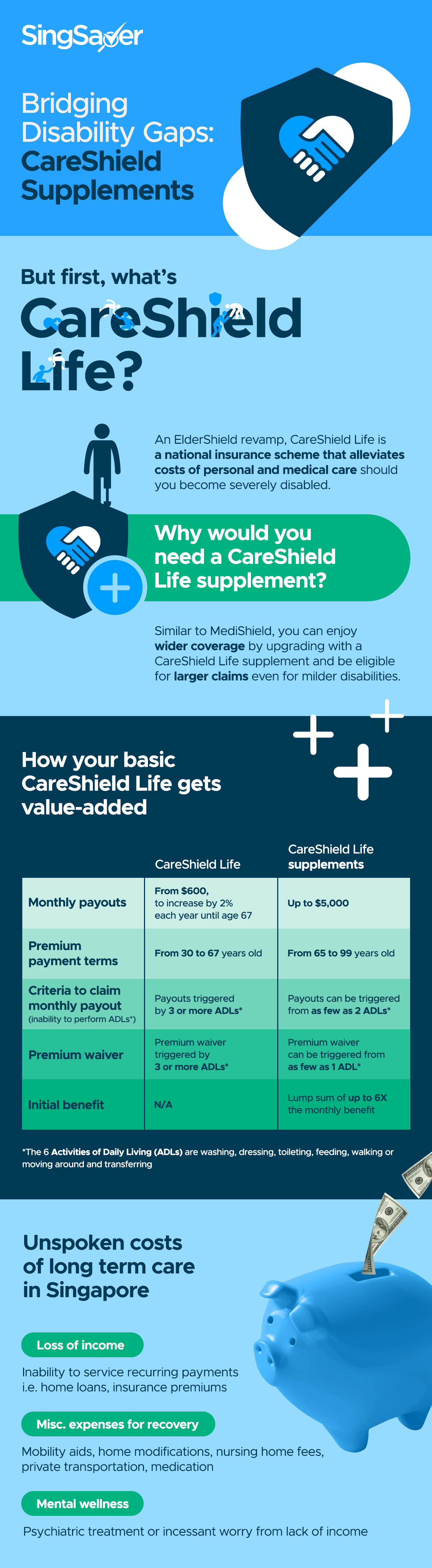 SingSaver

Bridging Disability Gaps: CareShield Supplements

But first, what's CareShield Life?

An ElderShield revamp, CareShield Life is a national insurance scheme that alleviates costs of personal and medical care should you become severely disabled.

Why would you need a CareShield Life supplement?

Similar to MediShield, you can enjoy wider coverage by upgrading with a CareShield Life supplement and be eligible for larger claims even for milder disabilities.

How your basic CareShield Life gets value-added

| | CareShield Life | CareShield Life supplements |
|---|---|---|
| Monthly payouts | From $600, to increase by 2% each year until age 67 | Up to $5,000 |
| Premium payment terms | From 30 to 67 years old | From 65 to 99 years old |
| Criteria to claim monthly payout (inability to perform ADLs*) | Payouts triggered by 3 or more ADLs* | Payouts can be triggered from as few as 2 ADLs* |
| Premium waiver | Premium waiver triggered by 3 or more ADLs* | Premium waiver can be triggered from as few as 1 ADL* |
| Initial benefit | N/A | Lump sum of up to 6X the monthly benefit |

*The 6 Activities of Daily Living (ADLs) are washing, dressing, toileting, feeding, walking or moving around and transferring

Unspoken costs of long term care in Singapore

Loss of income
Inability to service recurring payments i.e. home loans, insurance premiums

Misc. expenses for recovery
Mobility aids, home modifications, nursing home fees, private transportation, medication

Mental wellness
Psychiatric treatment or incessant worry from lack of income